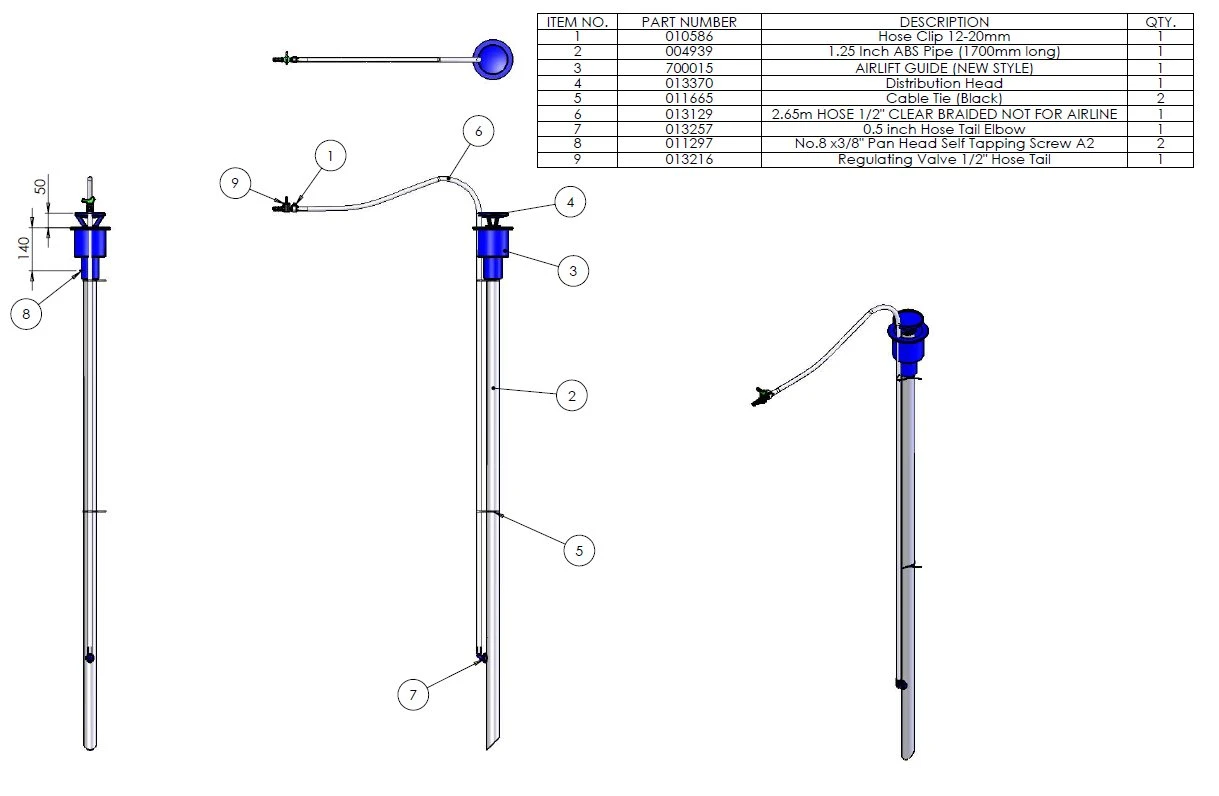 | ITEM NO. | PART NUMBER | DESCRIPTION | QTY. |
|---|---|---|---|
| 1 | 010586 | Hose Clip 12-20mm | 1 |
| 2 | 004939 | 1.25 Inch ABS Pipe (1700mm long) | 1 |
| 3 | 700015 | AIRLIFT GUIDE (NEW STYLE) | 1 |
| 4 | 013370 | Distribution Head | 1 |
| 5 | 011665 | Cable Tie (Black) | 2 |
| 6 | 013129 | 2.65m HOSE 1/2" CLEAR BRAIDED NOT FOR AIRLINE | 1 |
| 7 | 013257 | 0.5 inch Hose Tail Elbow | 1 |
| 8 | 011297 | No.8 x3/8" Pan Head Self Tapping Screw A2 | 2 |
| 9 | 013216 | Regulating Valve 1/2" Hose Tail | 1 |

50
140
8
9
1
6
4
3
2
5
7