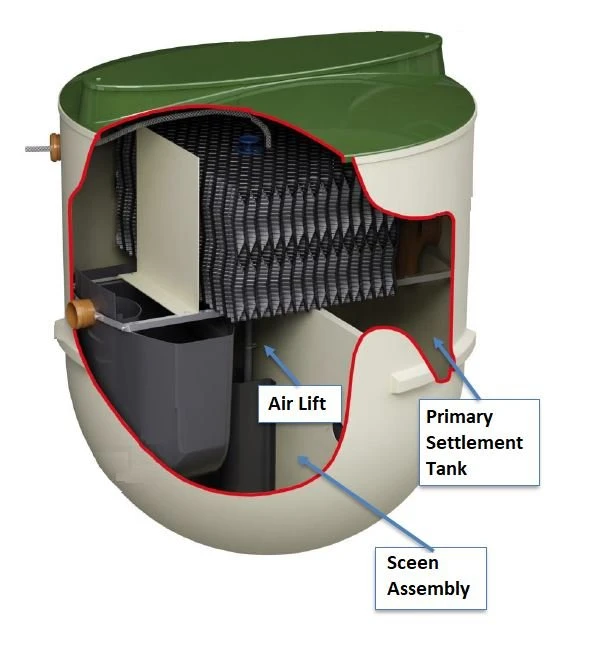 Air Lift

Primary Settlement Tank

Sceen Assembly