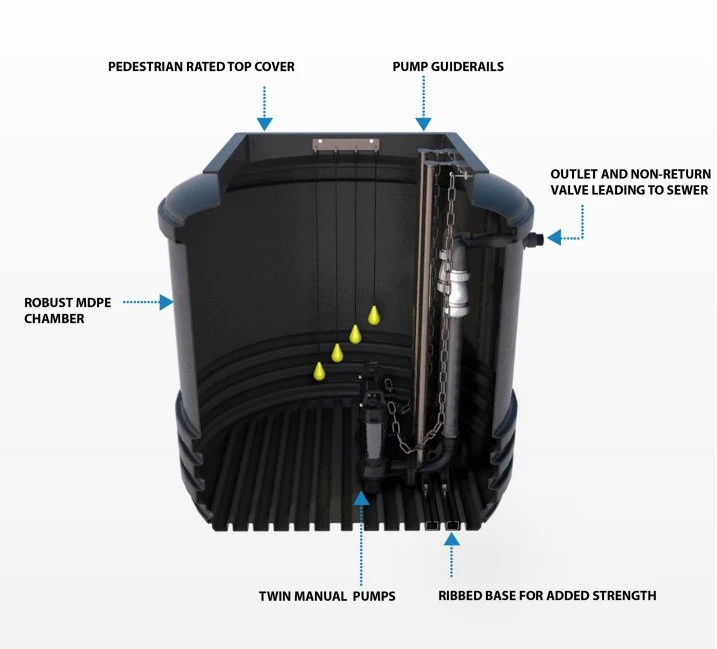 PEDESTRIAN RATED TOP COVER

PUMP GUIDERAILS

OUTLET AND NON-RETURN VALVE LEADING TO SEWER

ROBUST MDPE CHAMBER

TWIN MANUAL PUMPS

RIBBED BASE FOR ADDED STRENGTH