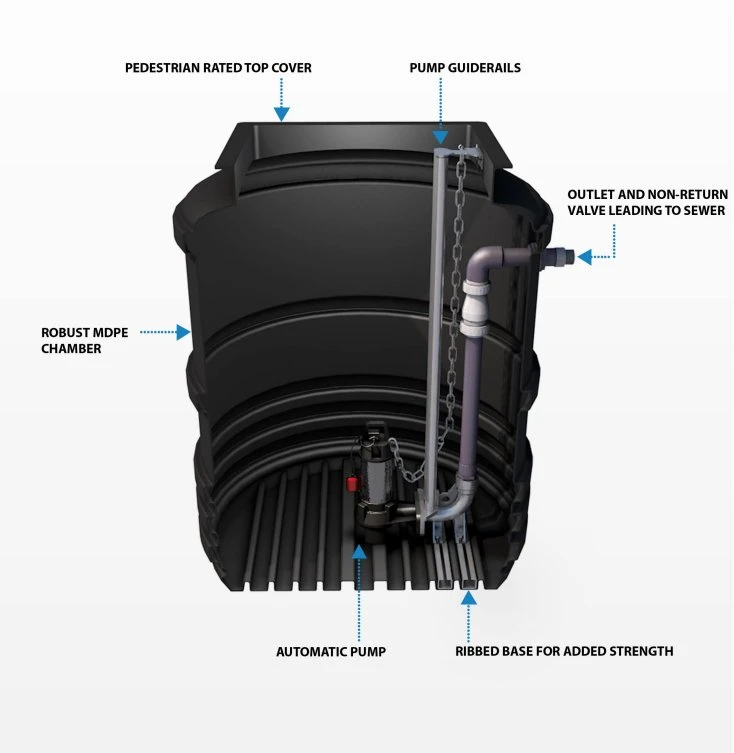 PEDESTRIAN RATED TOP COVER

PUMP GUIDERAILS

OUTLET AND NON-RETURN VALVE LEADING TO SEWER

ROBUST MDPE CHAMBER

AUTOMATIC PUMP

RIBBED BASE FOR ADDED STRENGTH